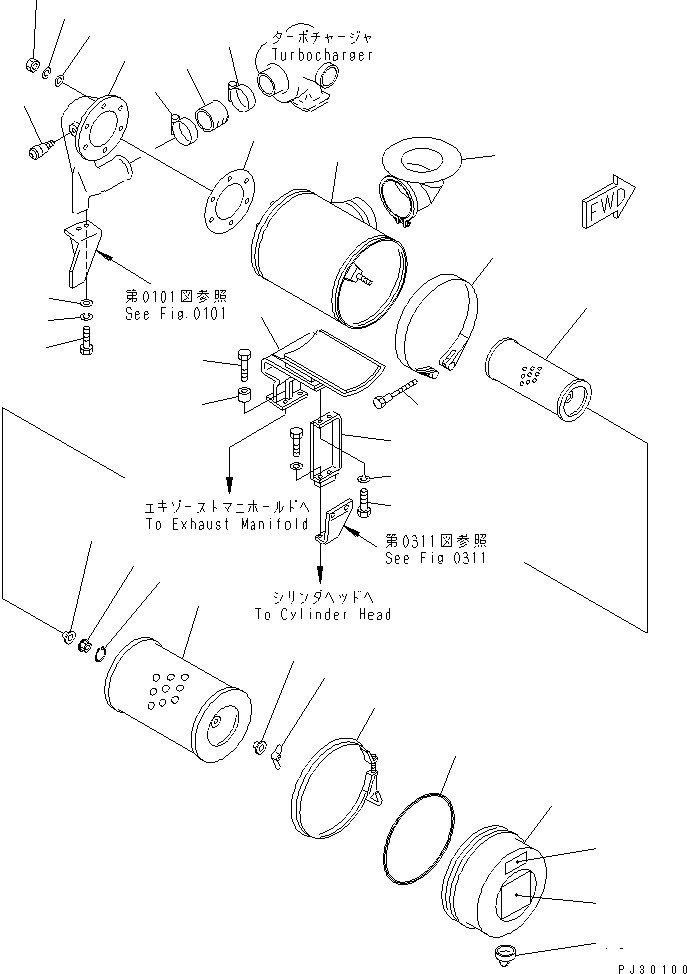 ターボチャージャ
Turbocharger

FWD

第0101図参照
See Fig.0101

エキゾーストマニホールドへ
To Exhaust Manifold

第0311図参照
See Fig 0311

シリンダヘッドへ
To Cylinder Head

PJ30100