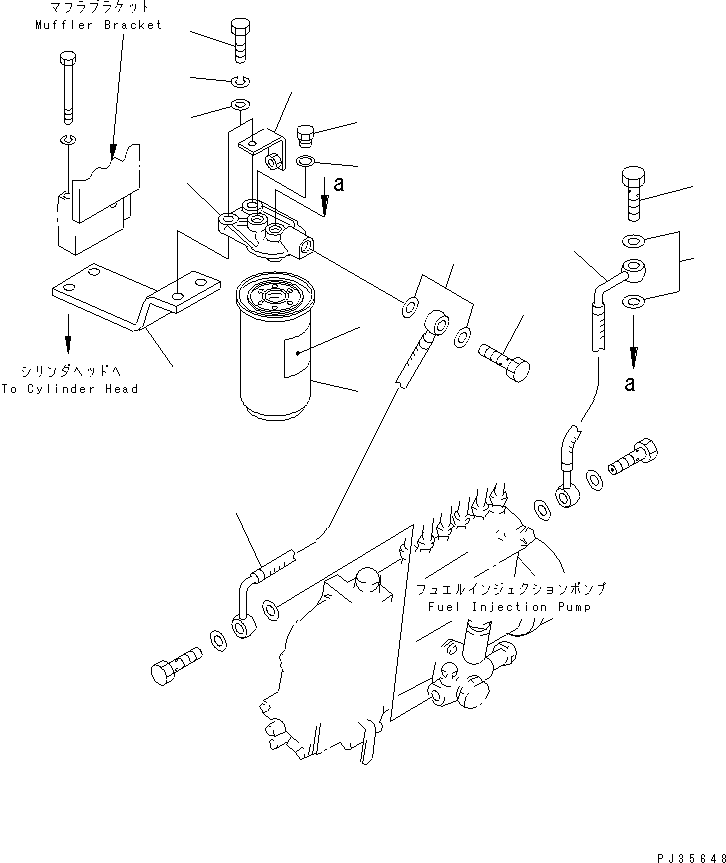 マフラブラケット
Muffler Bracket

a

シリンダヘッドへ
To Cylinder Head

a

フュエルインジェクションポンプ
Fuel Injection Pump

PJ35648