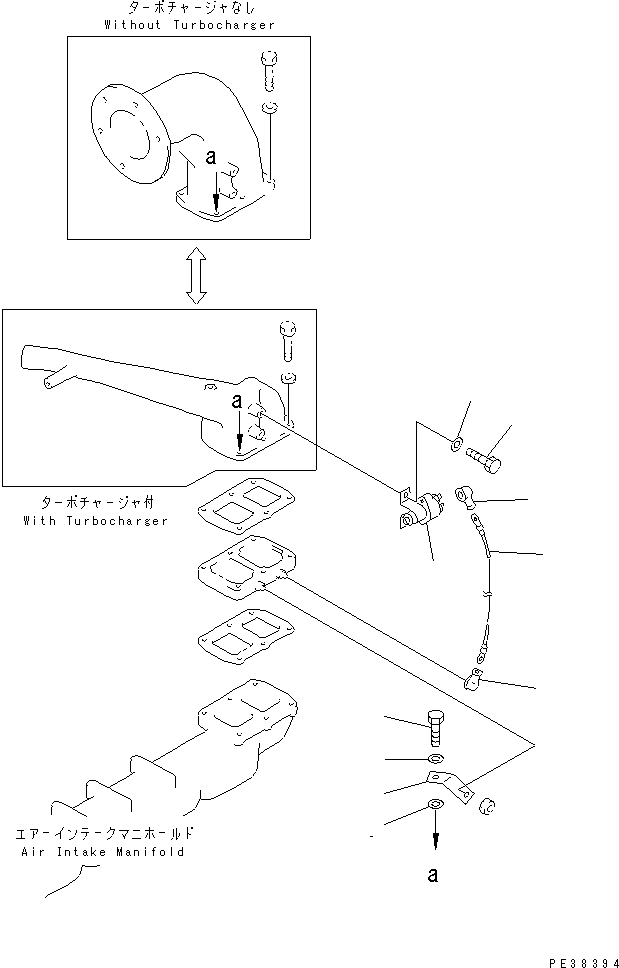 ターボチャージャなし
Without Turbocharger

a

a

ターボチャージャ付
With Turbocharger

エアーインテークマニホールド
Air Intake Manifold

a

PE38394