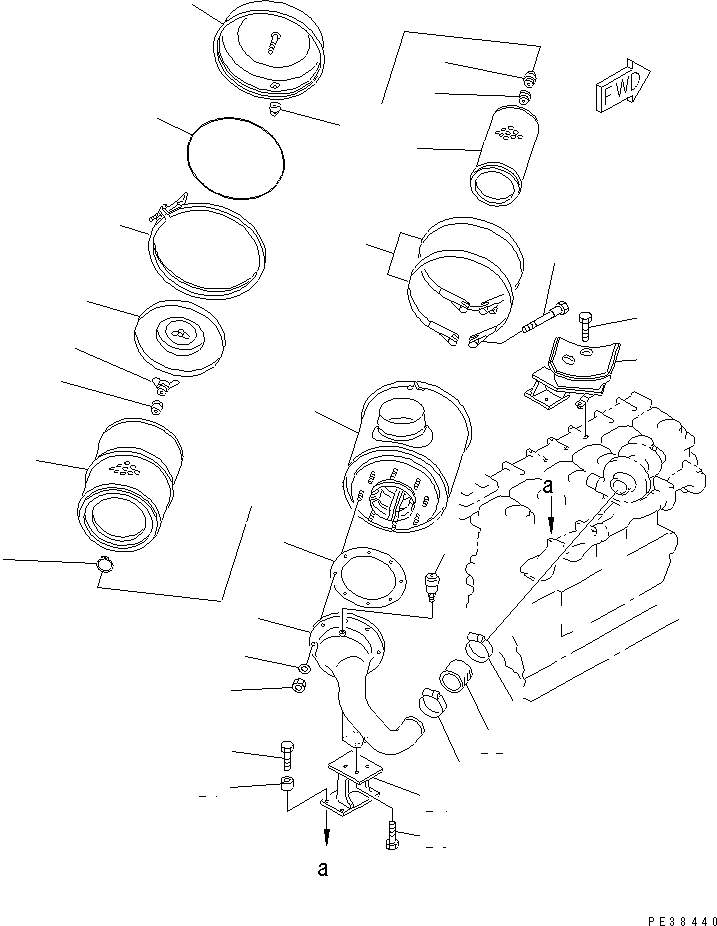 FWD
a
a
PE38440