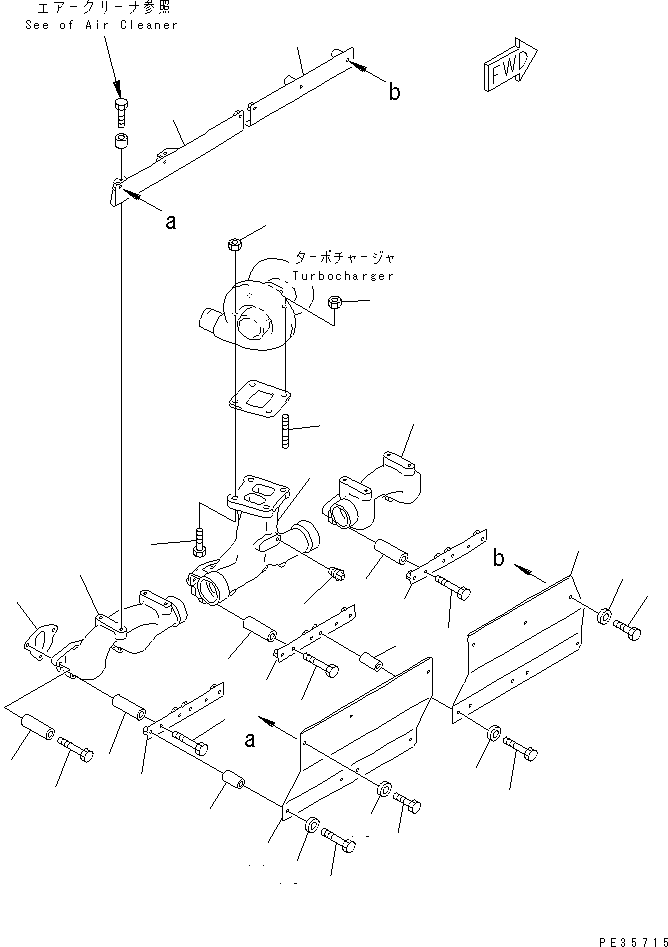 エアークリーナ参照
See of Air Cleaner

FWD

b

a

ターボチャージャ
Turbocharger

b

a

PE35715