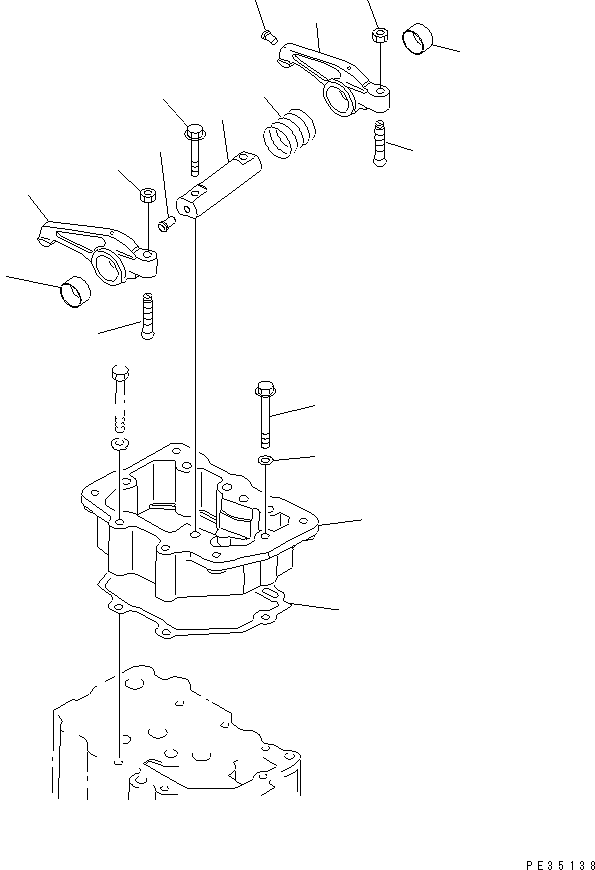 PE35138