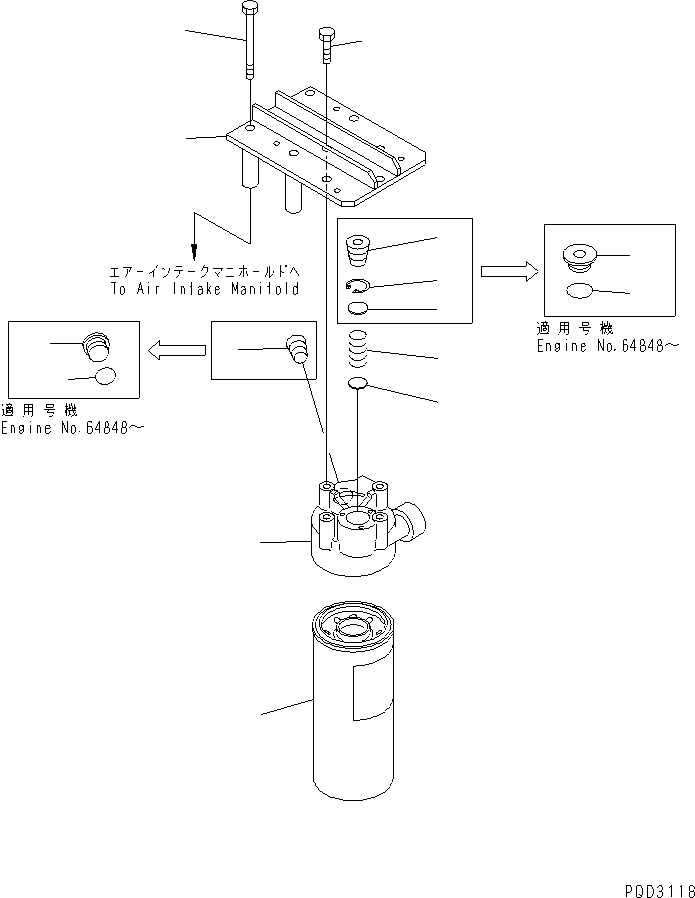 エアーインテークマニホールドへ
To Air Intake Manifold

適用号機
Engine No.64848～

適用号機
Engine No.64848～

PQD3118