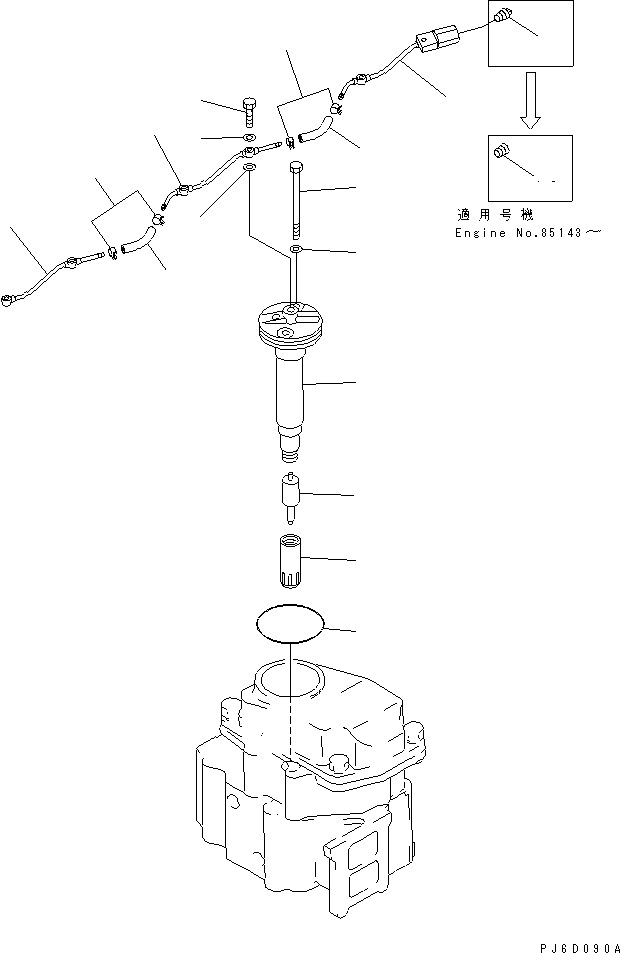 適用号機
Engine No.85143～

PJ6D090A