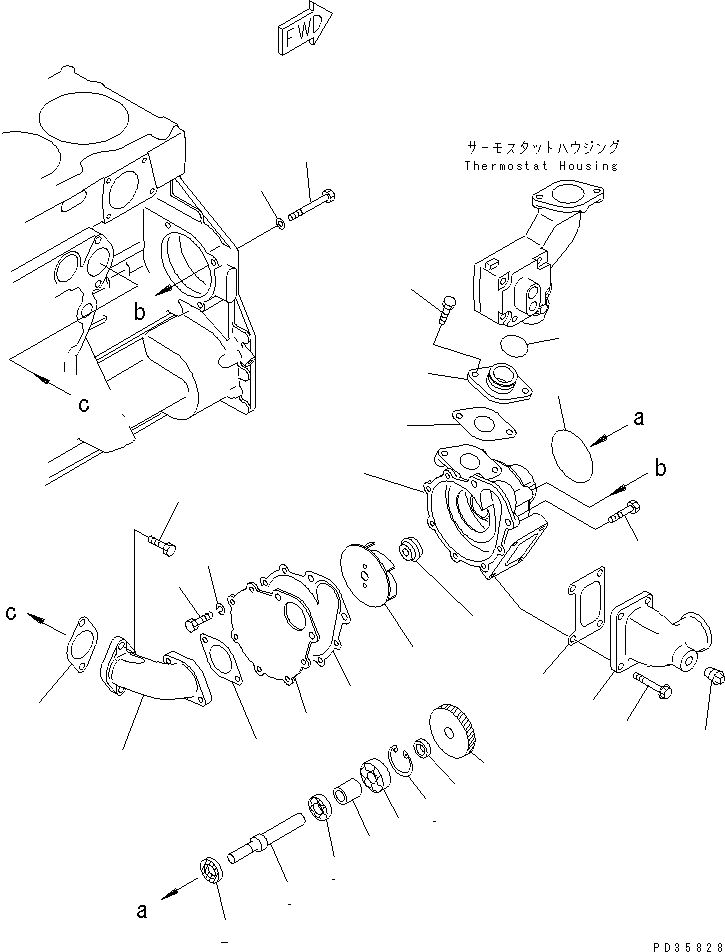 FWD

サーモスタットハウジング
Thermostat Housing

b

c

a

b

c

a

PD35828