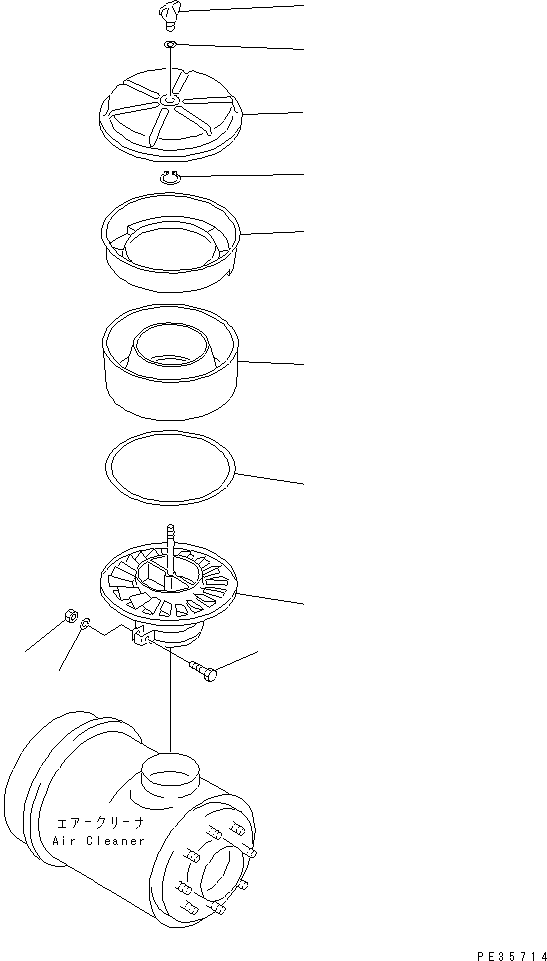 エアークリーナ
Air Cleaner

PE35714