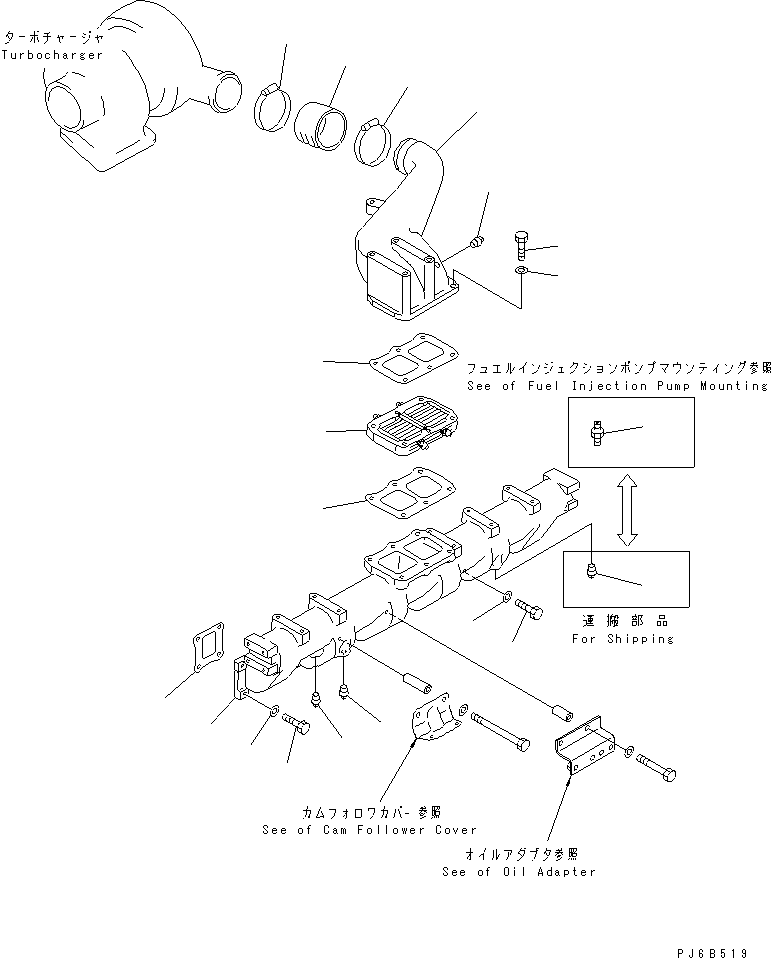 ターボチャージャ
Turbocharger

フュエルインジェクションポンプマウンティング参照
See of Fuel Injection Pump Mounting

運搬部品
For Shipping

カムフォロワカバー参照
See of Cam Follower Cover

オイルアダプタ参照
See of Oil Adapter

PJ6B519