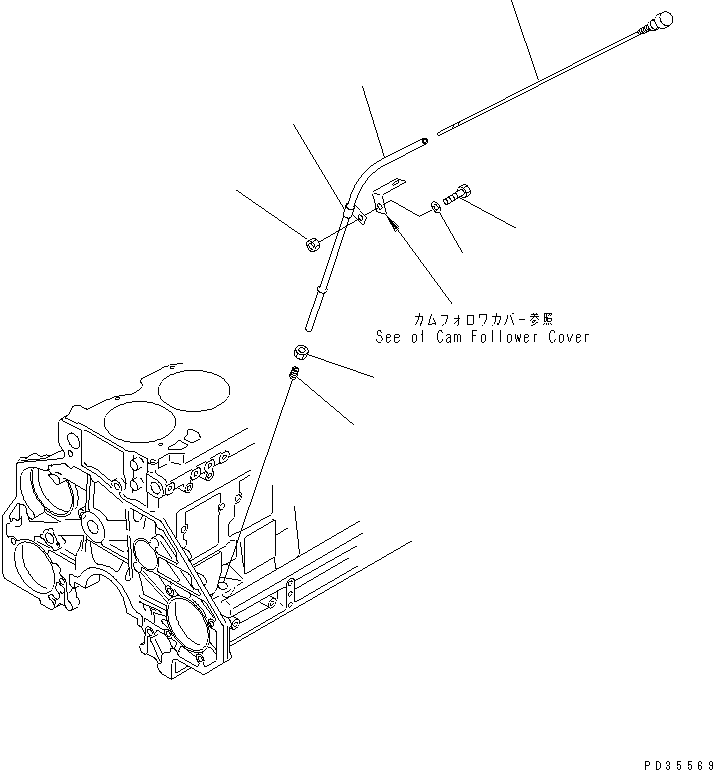 カムフォロワカバー参照
See of Cam Follower Cover

PD35569