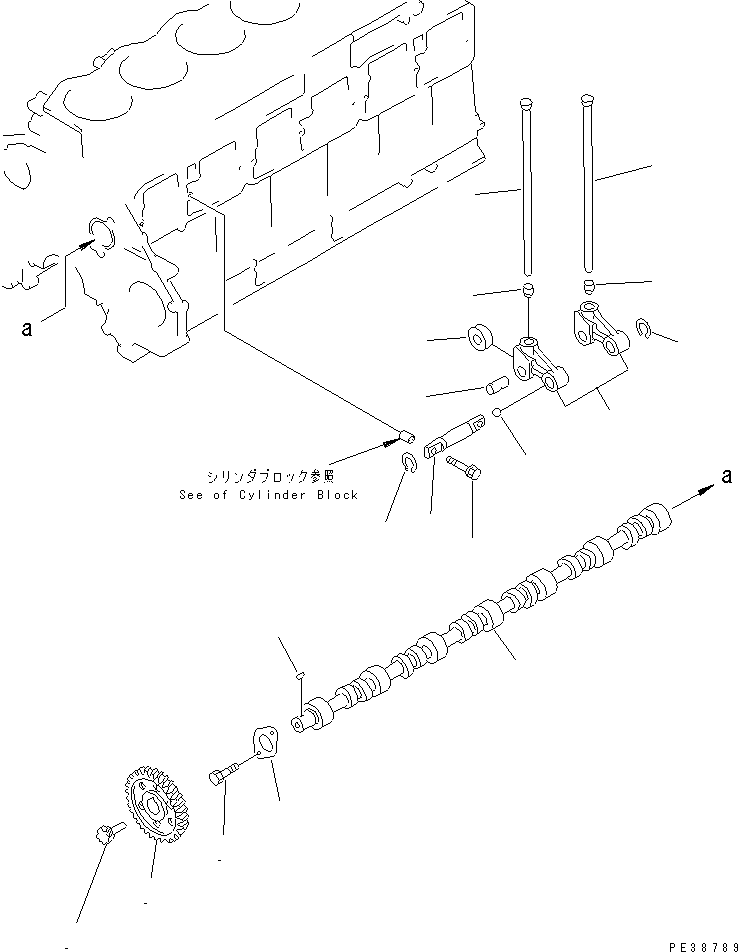 a

シリンダブロック参照
See of Cylinder Block

a

PE38789