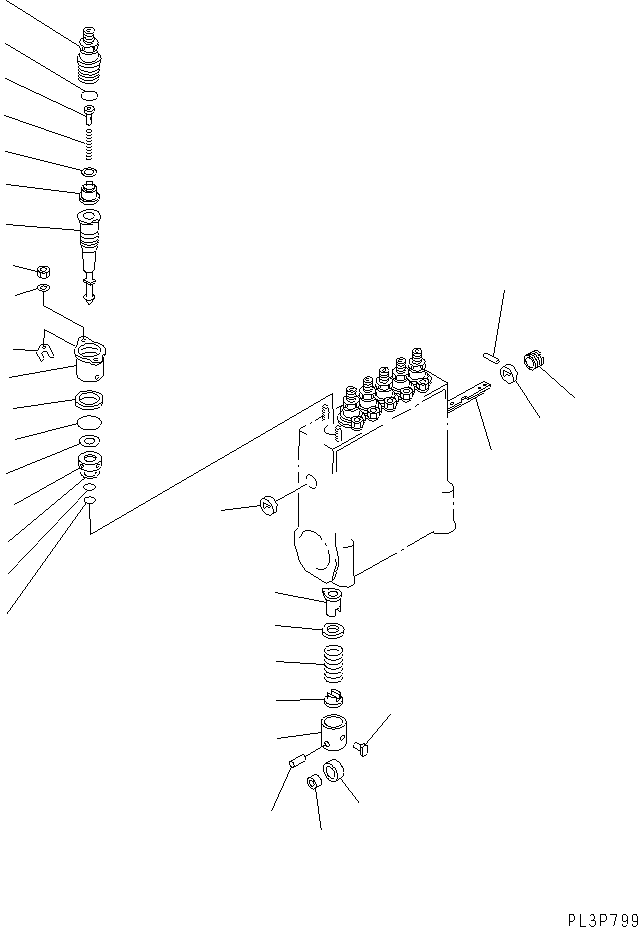 PL3P799