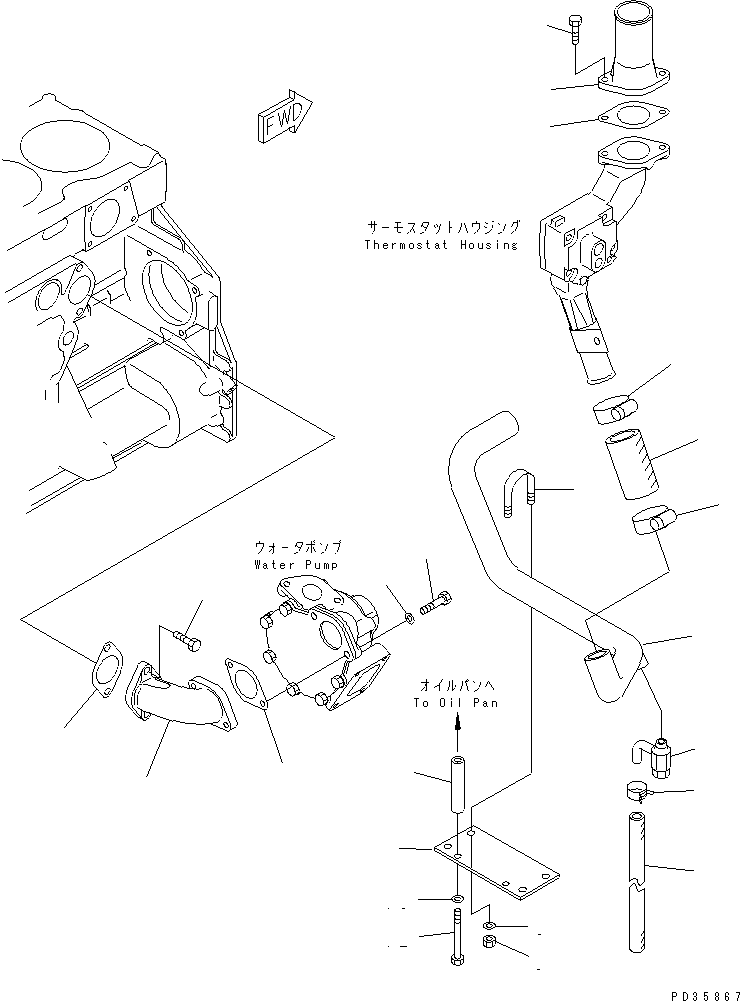 FWD

サーモスタットハウジング
Thermostat Housing

ウォータポンプ
Water Pump

オイルパンへ
To Oil Pan

PD35867