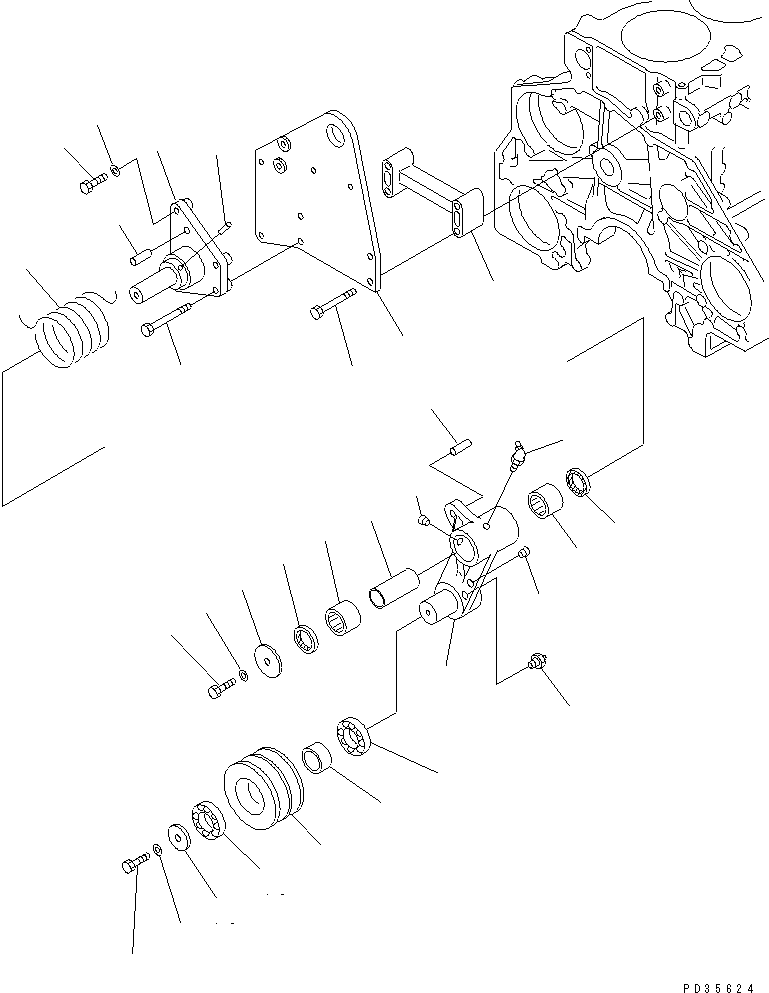 PD35624