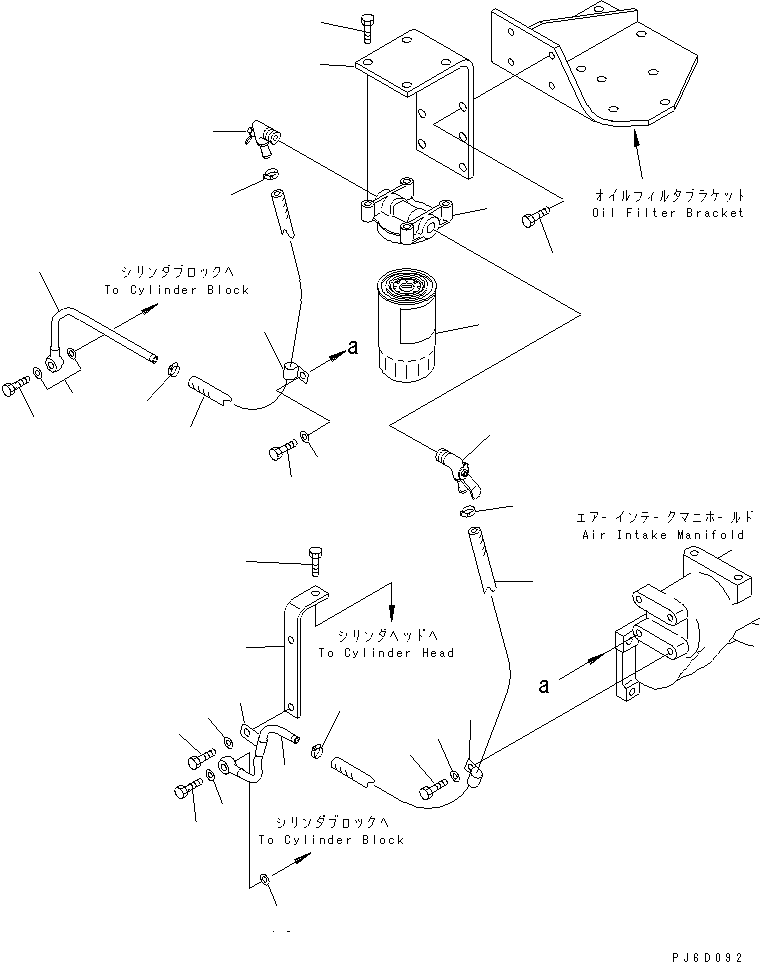 オイルフィルタブラケット
Oil Filter Bracket

シリンダブロックへ
To Cylinder Block

a

エアーインテークマニホールド
Air Intake Manifold

シリンダヘッドへ
To Cylinder Head

a

シリンダブロックへ
To Cylinder Block

PJ6D092