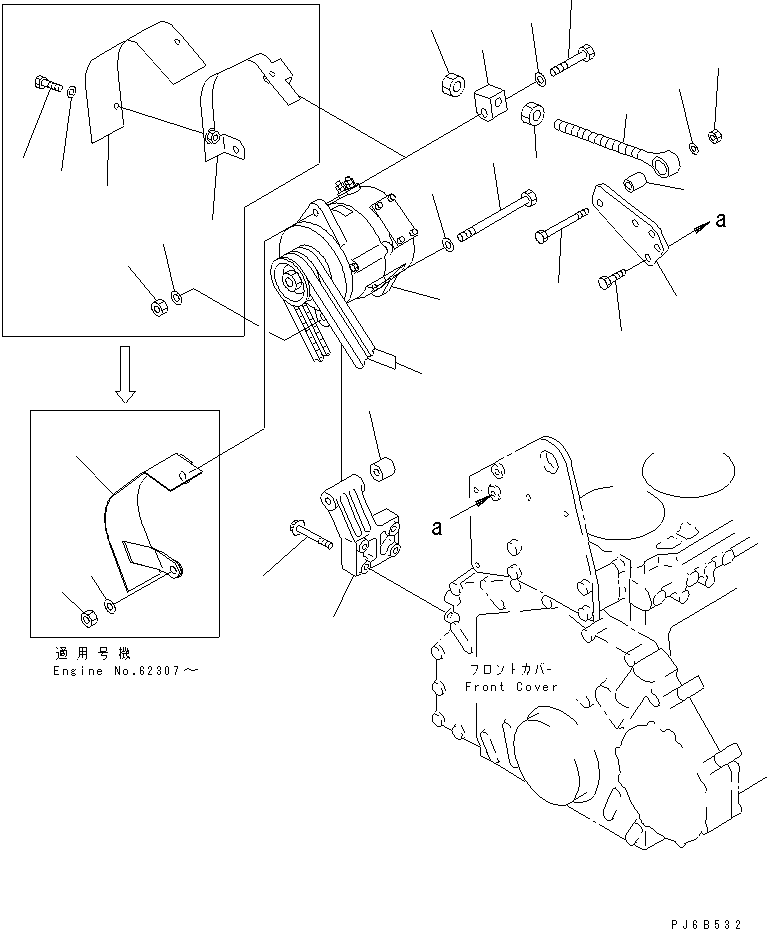 a

a

適用号機
Engine No.62307～

フロントカバー
Front Cover

PJ6B532