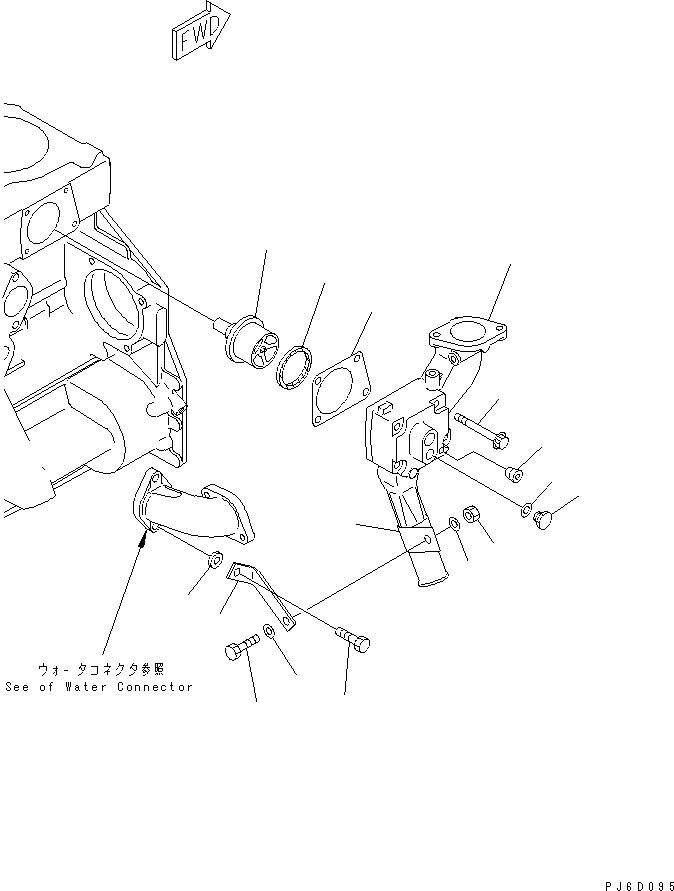 FWD

ウォータコネクタ参照
See of Water Connector

PJ6D095