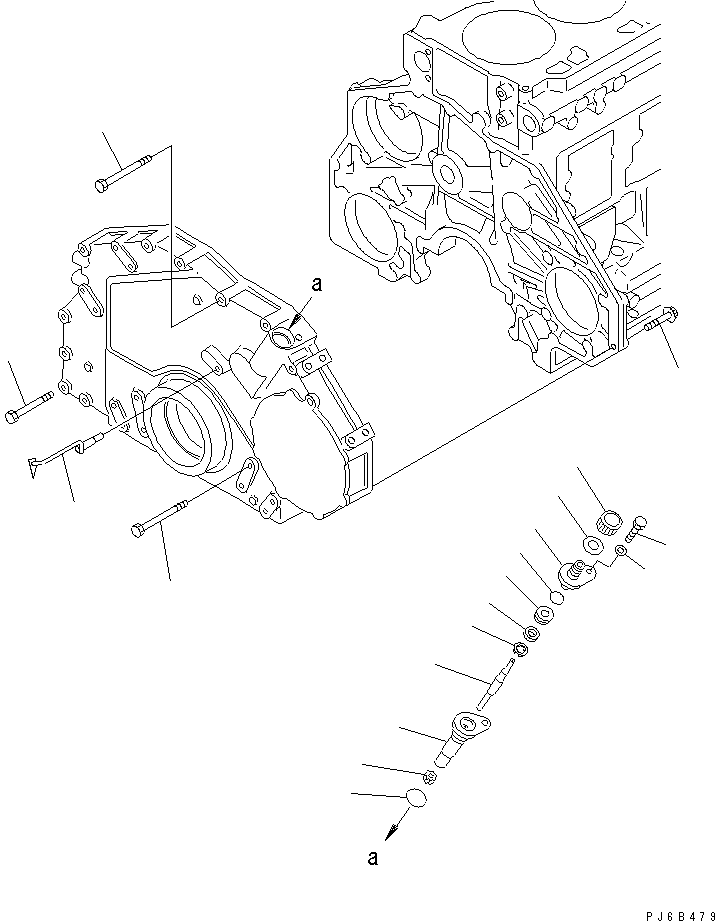 a

a

PJ6B479