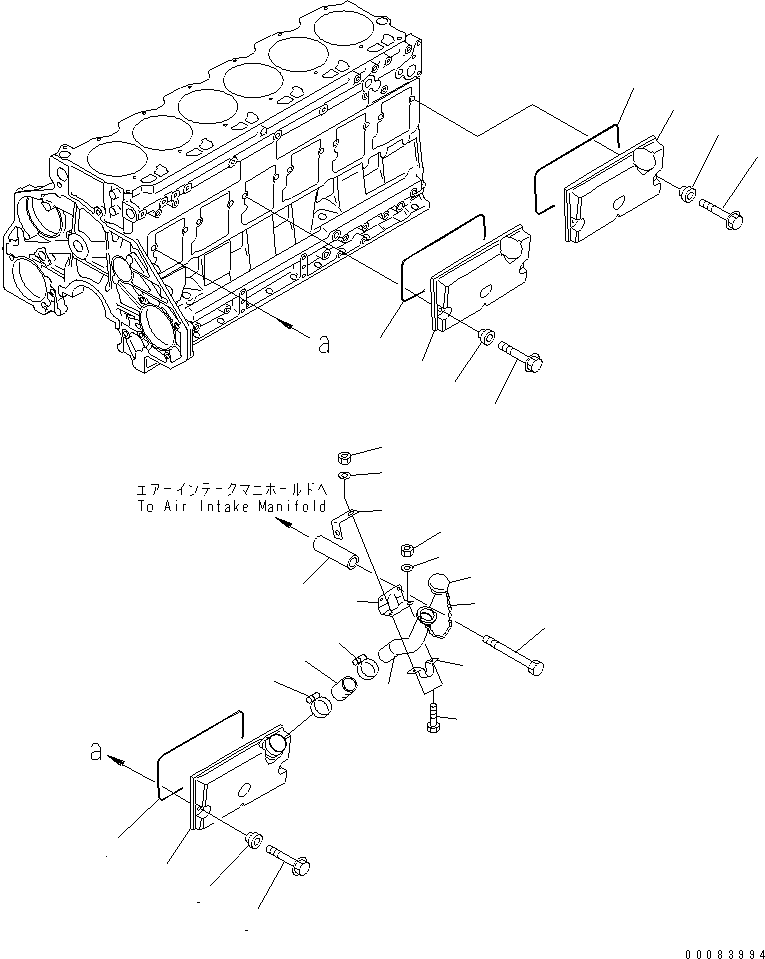 a

エアーインテークマニホールドへ
To Air Intake Manifold

a

00083994