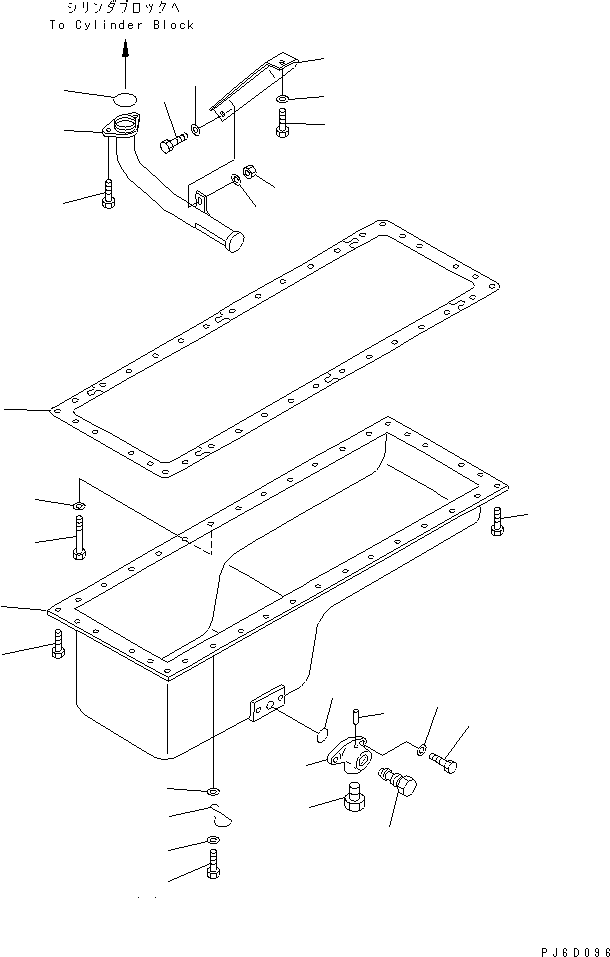 シリンダブロックへ
To Cylinder Block

PJ6D096