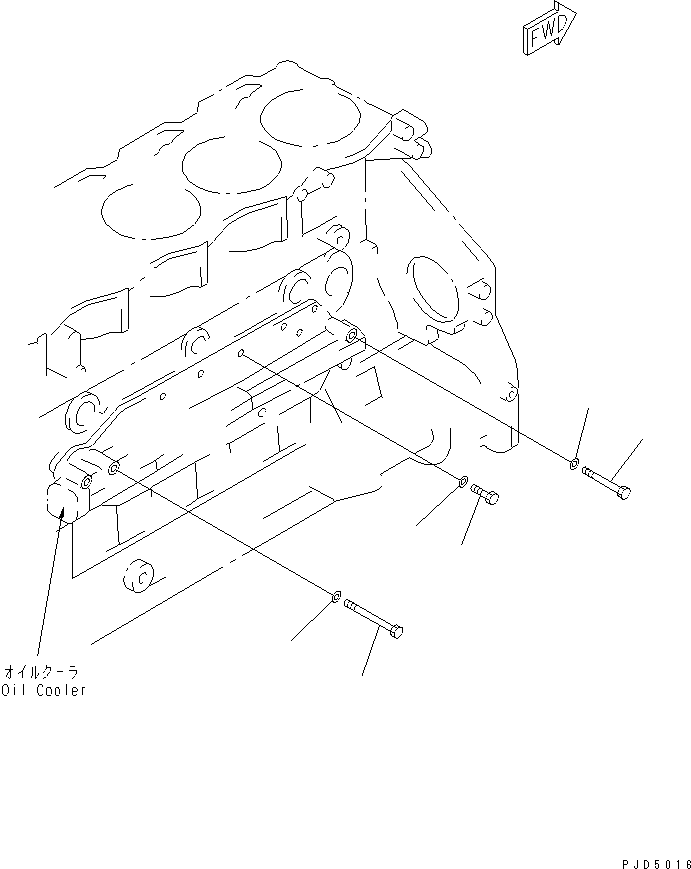 FWD

オイルクーラ
Oil Cooler

PJD5016