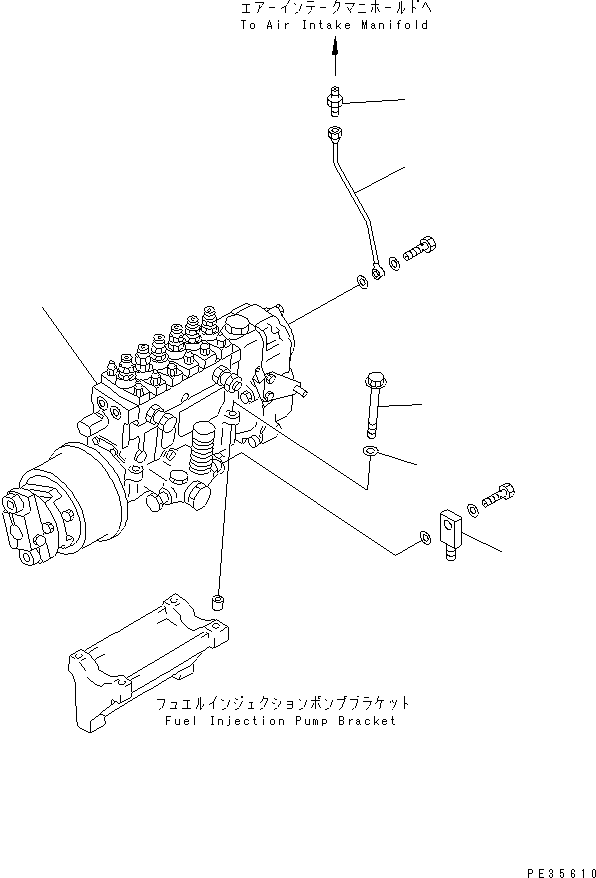 エアーインテークマニホールドへ
To Air Intake Manifold

フュエルインジェクションポンプブラケット
Fuel Injection Pump Bracket

PE35610