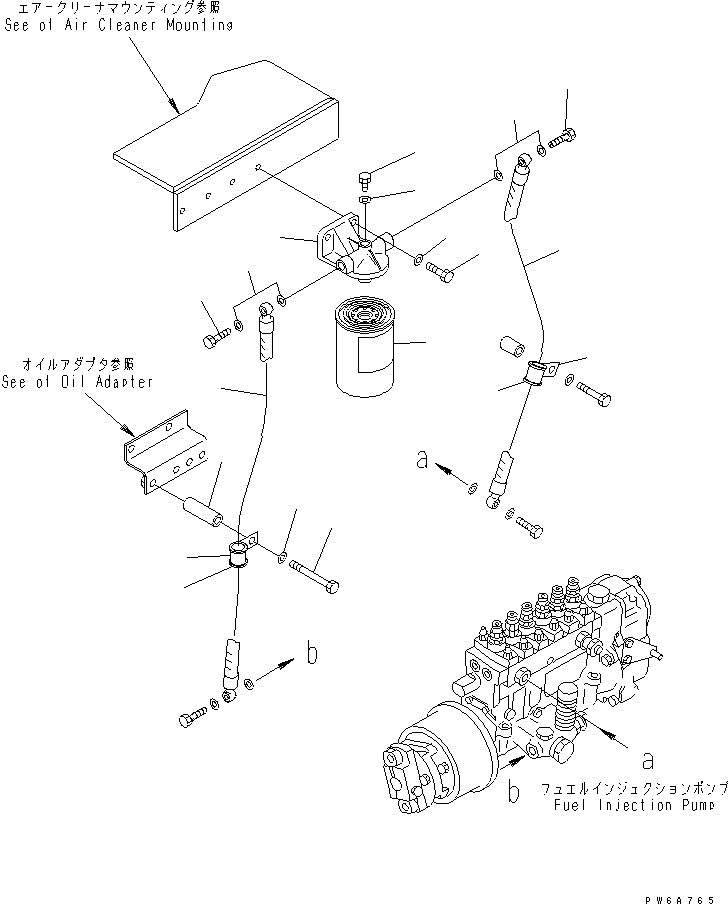 エアークリーナマウンティング参照
See of Air Cleaner Mounting

オイルアダプタ参照
See of Oil Adapter

a

b

a

b

フュエルインジェクションポンプ
Fuel Injection Pump

PW6A765