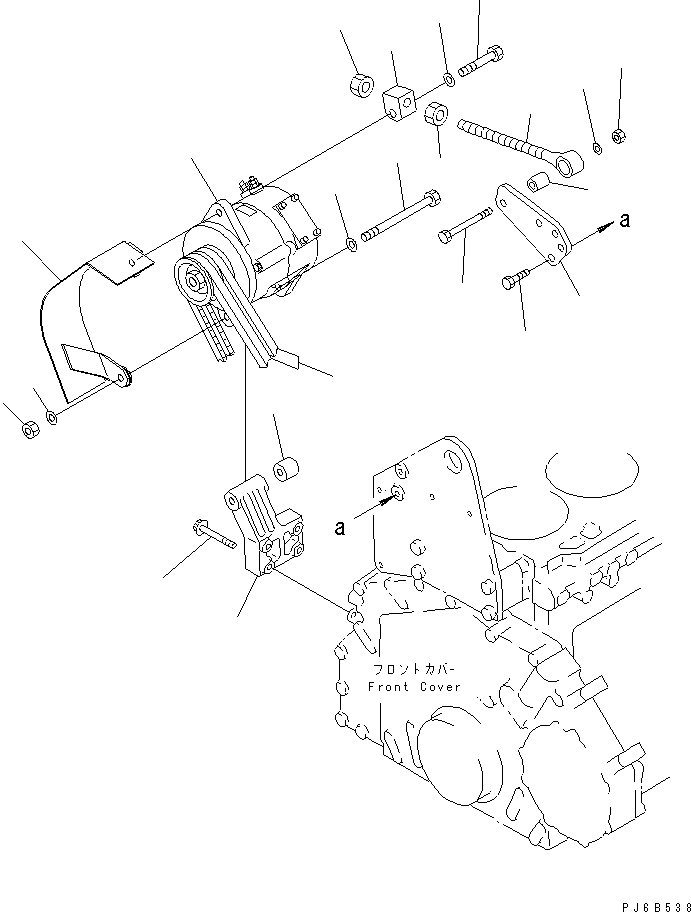 a

a

フロントカバー
Front Cover

PJ6B538