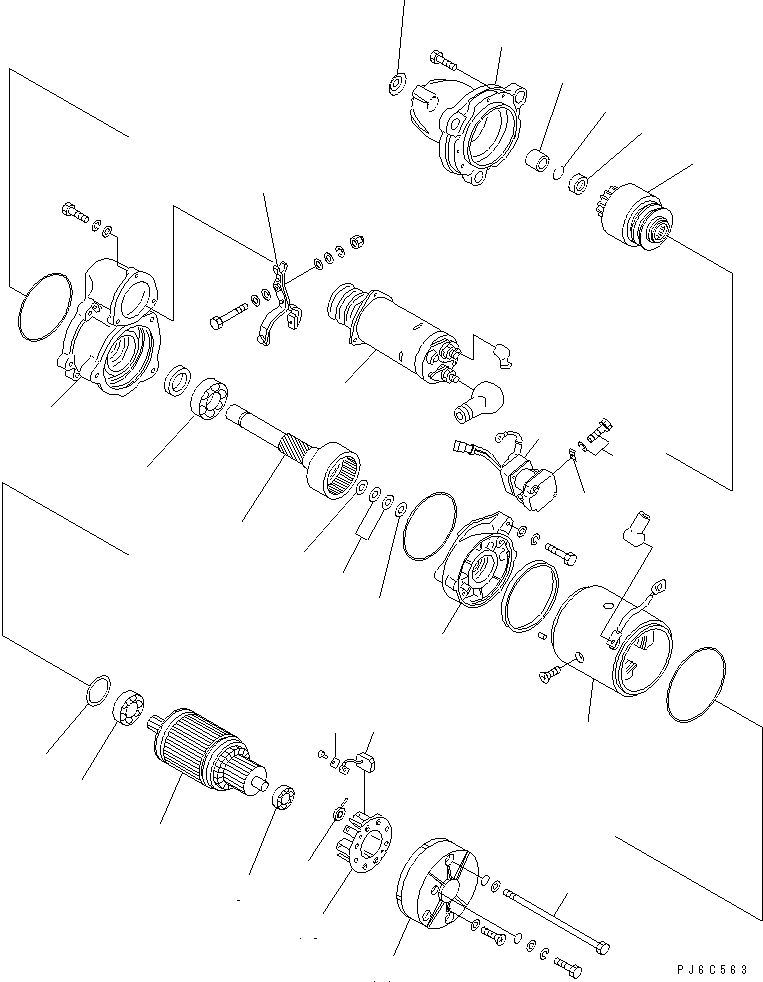 PJ6C563