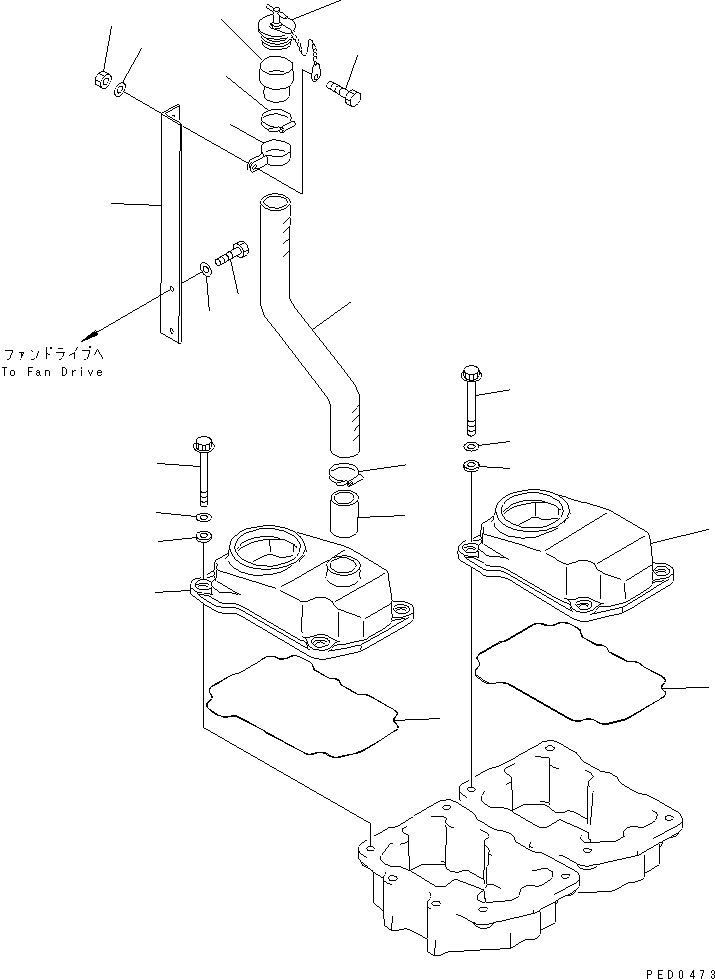 ファンドライブへ
To Fan Drive

PED0473