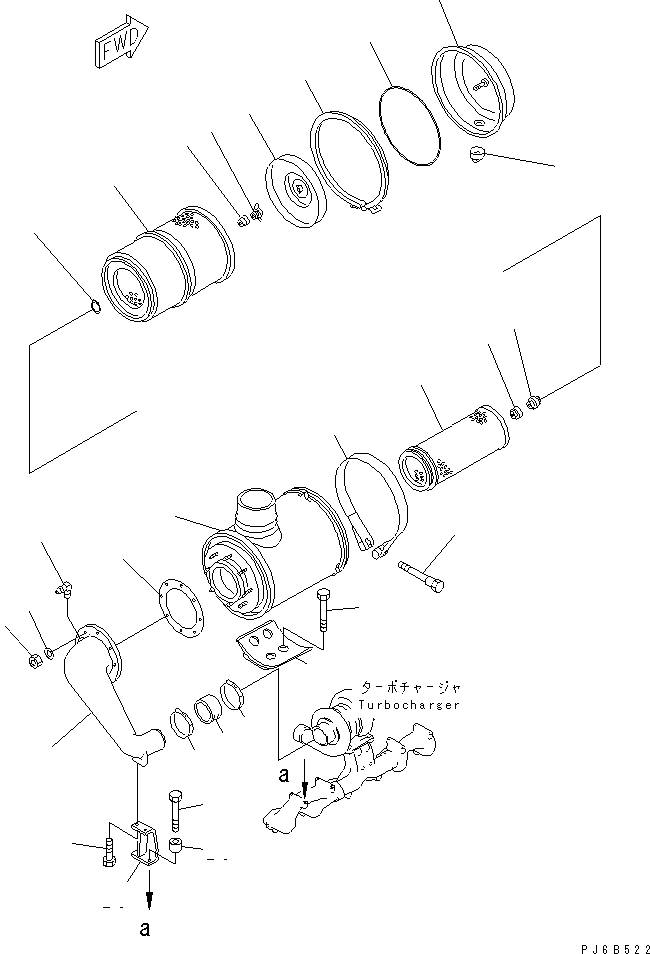 FWD

ターボチャージャ
Turbocharger

a

a

PJ6B522