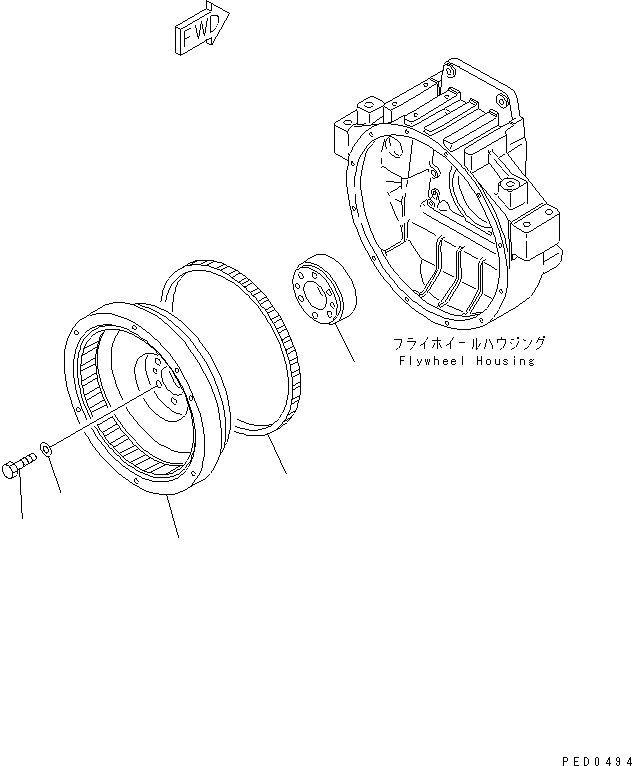 FWD

フライホイールハウジング
Flywheel Housing

PED0494