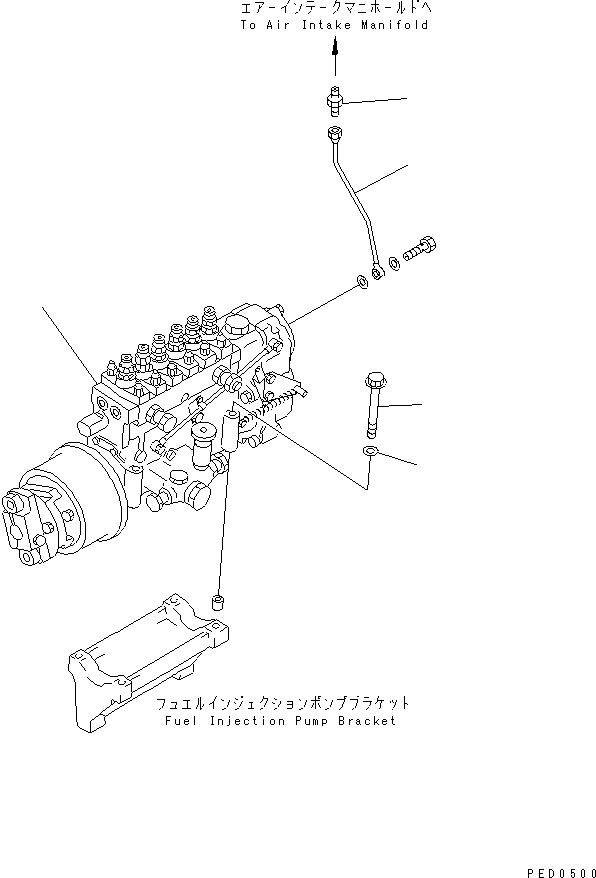 エアーインテークマニホールドへ
To Air Intake Manifold

フュエルインジェクションポンプブラケット
Fuel Injection Pump Bracket

PED0500