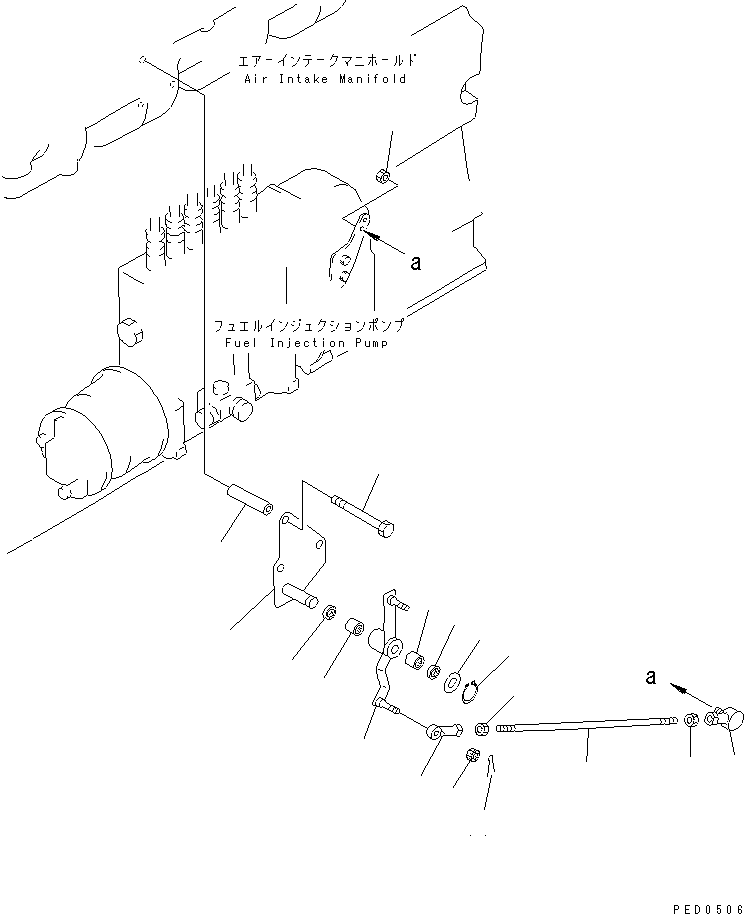 エアーインテークマニホールド
Air Intake Manifold

a

フュエルインジェクションポンプ
Fuel Injection Pump

a

PED0506