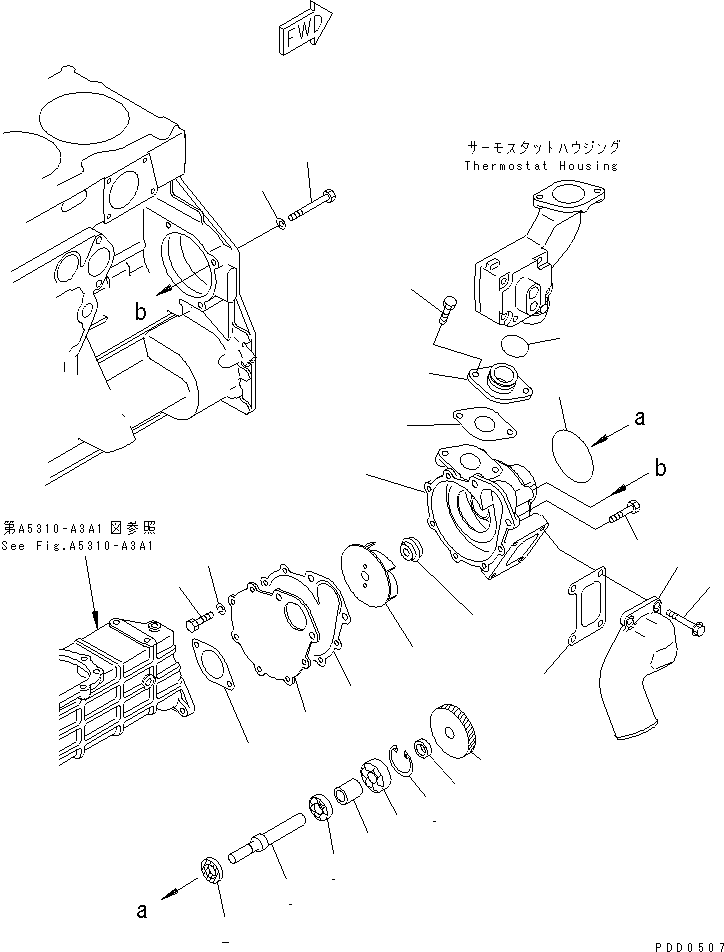 FWD

サーモスタットハウジング
Thermostat Housing

b

a

b

第A5310-A3A1図参照
See Fig.A5310-A3A1

a

PDD0507