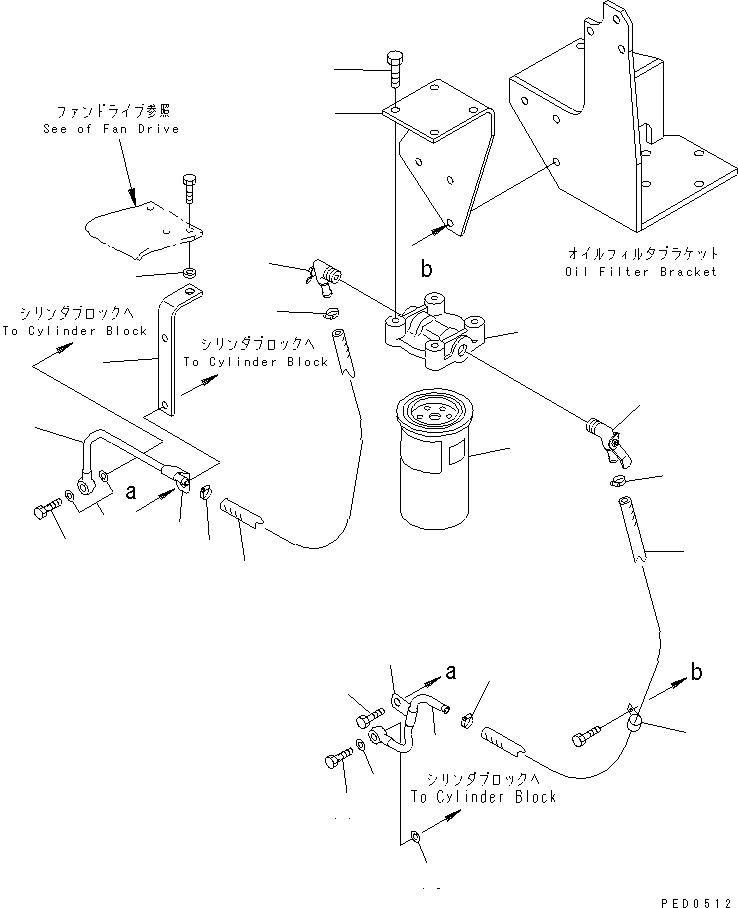 ファンドライブ参照
See of Fan Drive

オイルフィルタブラケット
Oil Filter Bracket

b

シリンダブロックへ
To Cylinder Block

シリンダブロックへ
To Cylinder Block

a

a

b

シリンダブロックへ
To Cylinder Block

PED0512