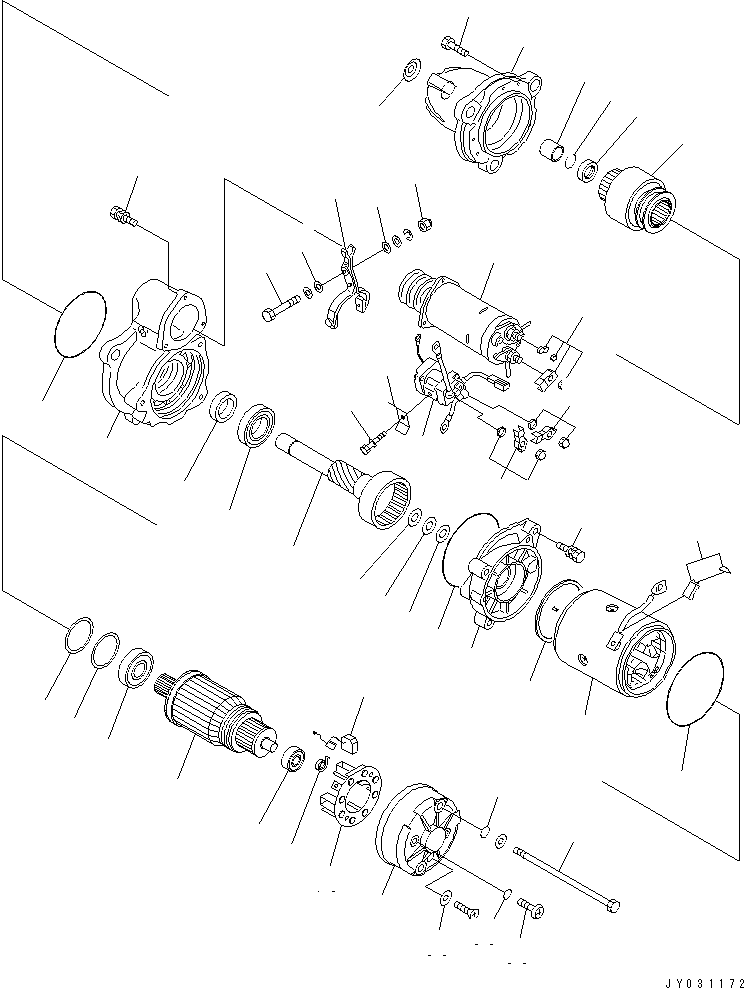 JY031172