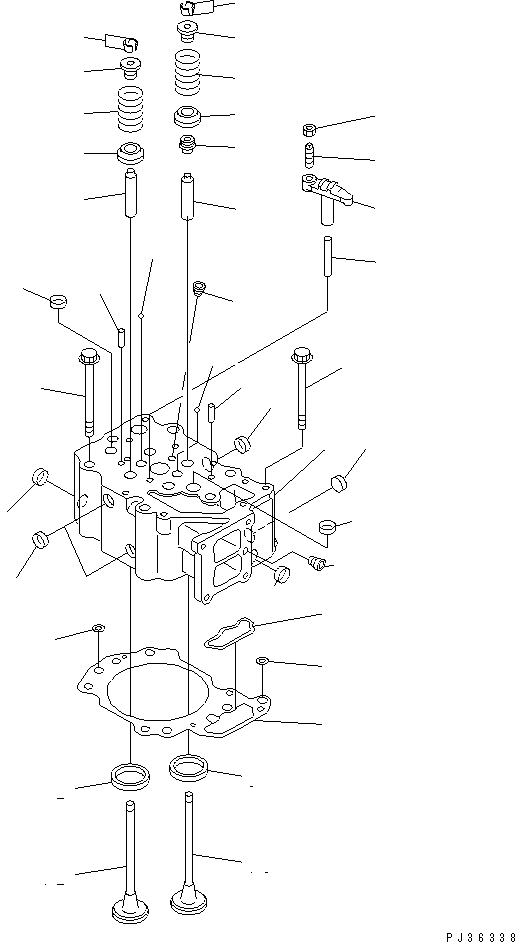 PJ36338