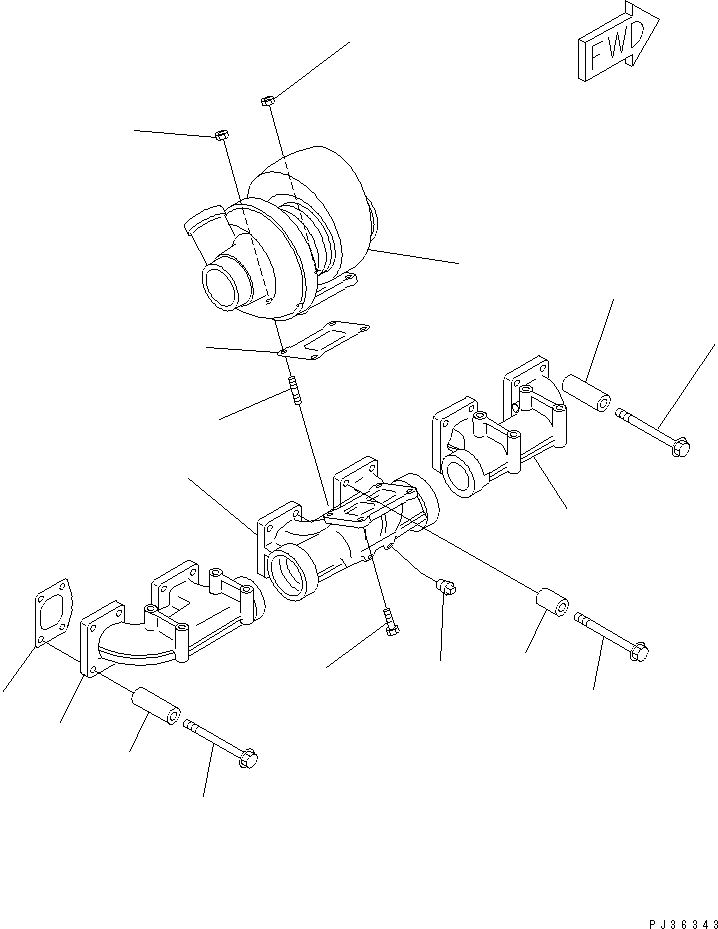 FWD

PJ36343