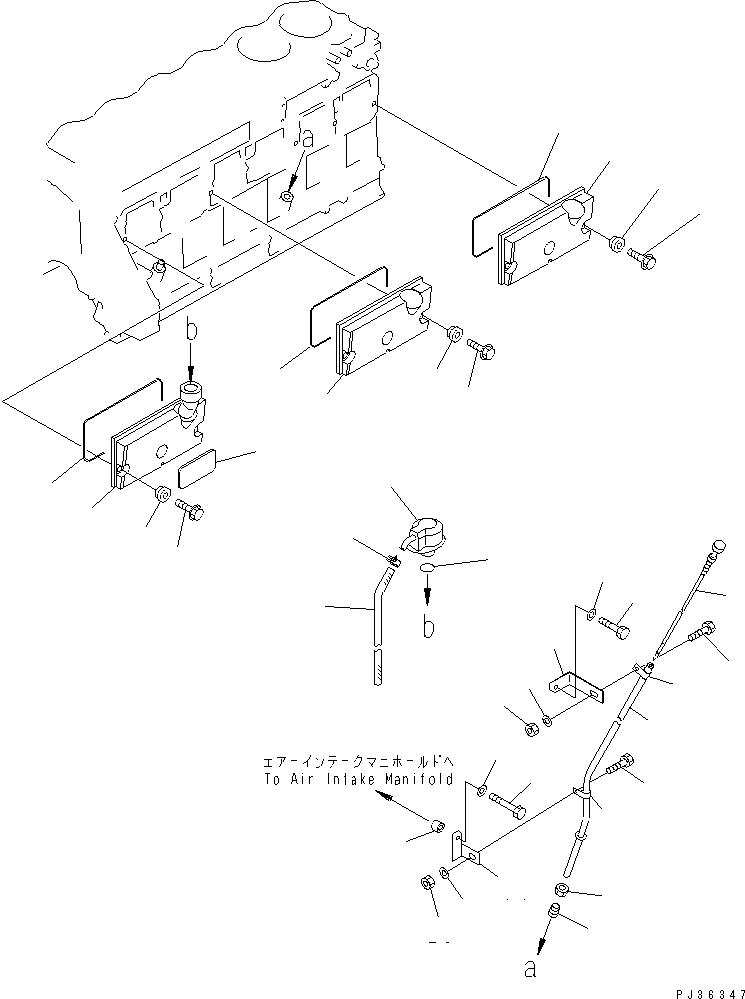 a

b

b

エアーインテークマニホールドへ
To Air Intake Manifold

a

PJ36347