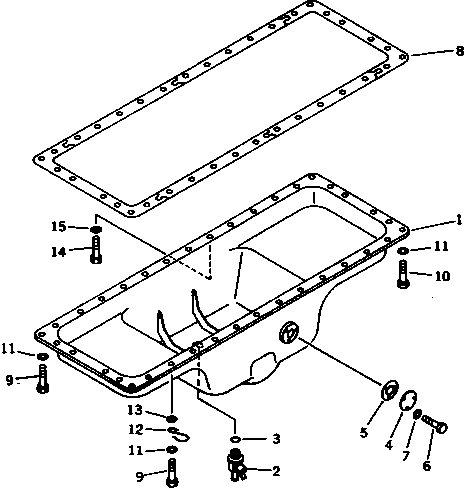 8
1
15
14
11
10
11
9
13
12
11
9
3
2
5
4
7
6