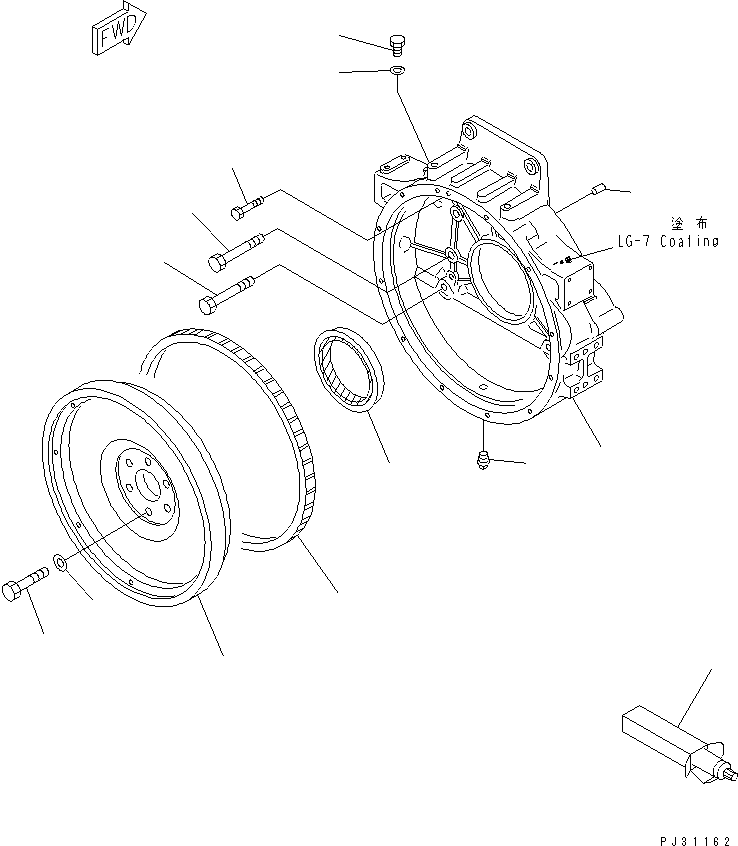 FWD

塗布
LG-7 Coating

PJ31162