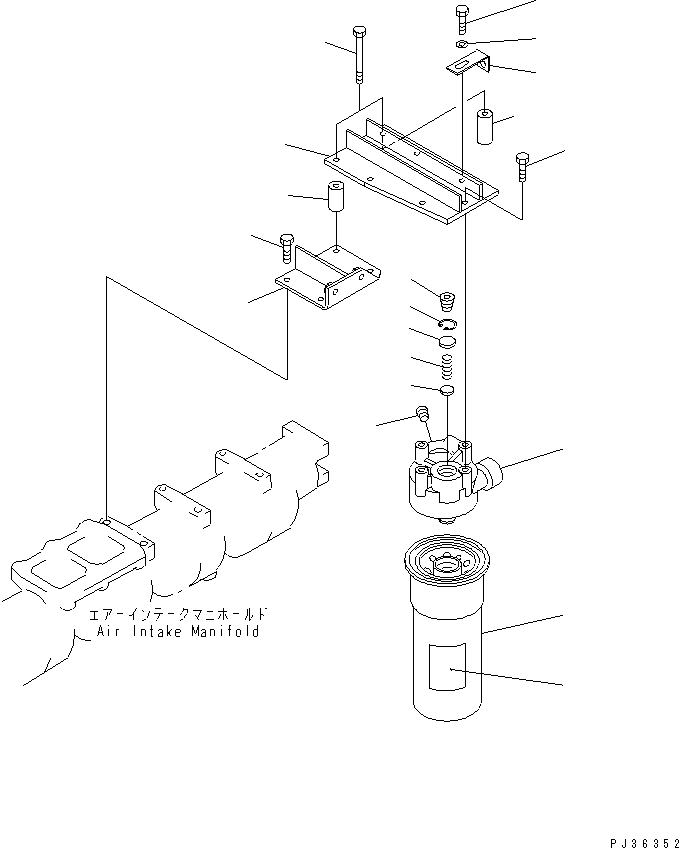 エアーインテークマニホールド
Air Intake Manifold

PJ36352