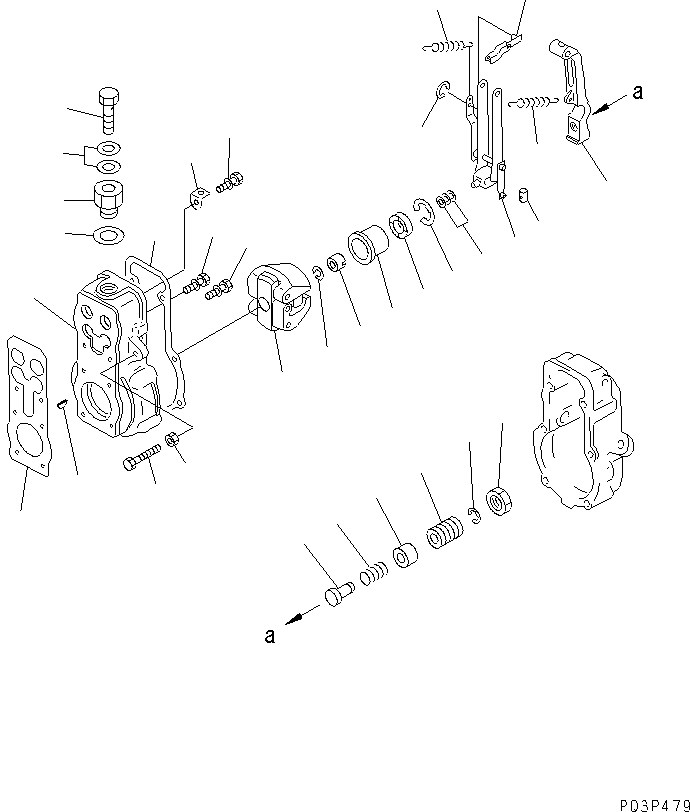 a

a

P03P479