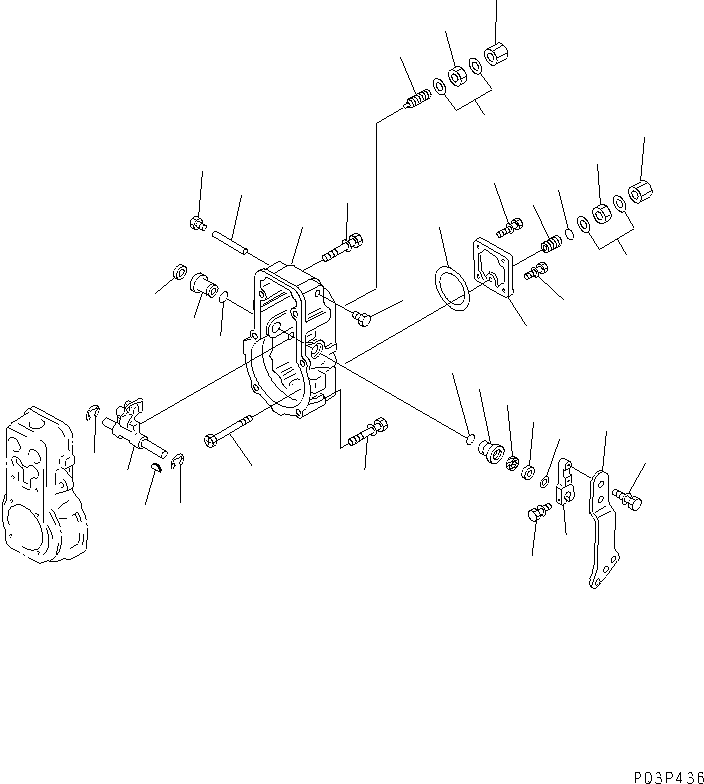 P03P436