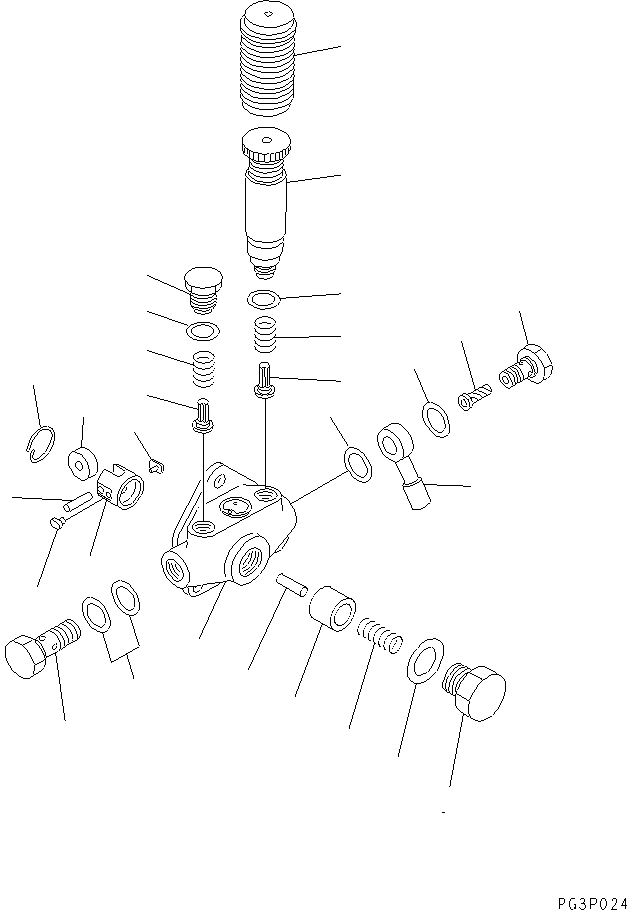 PG3P024