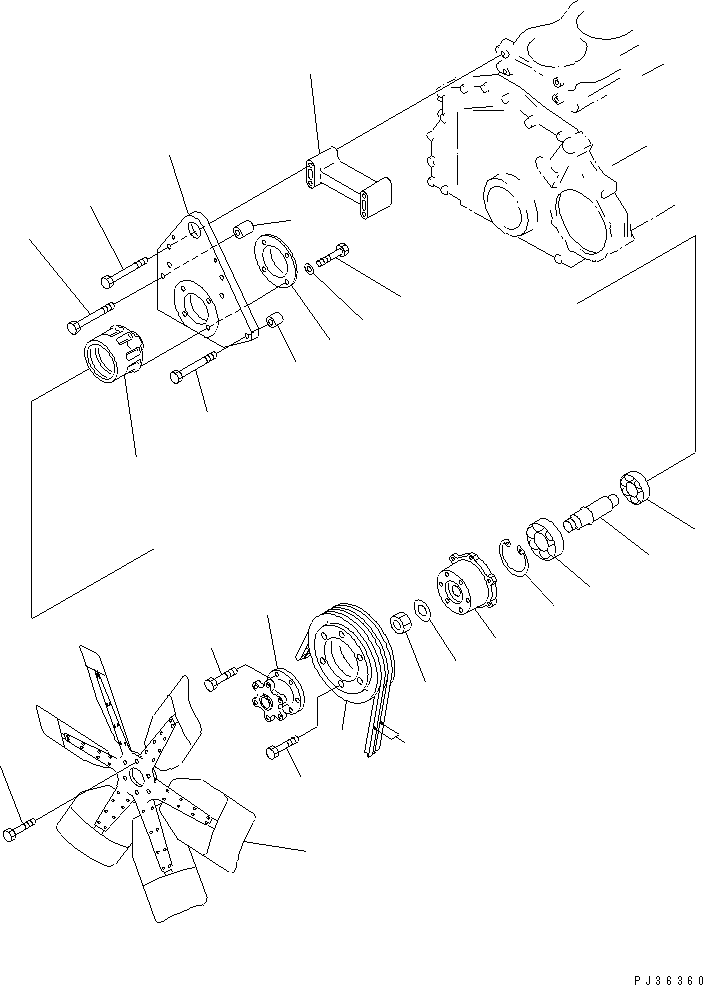 PJ36360