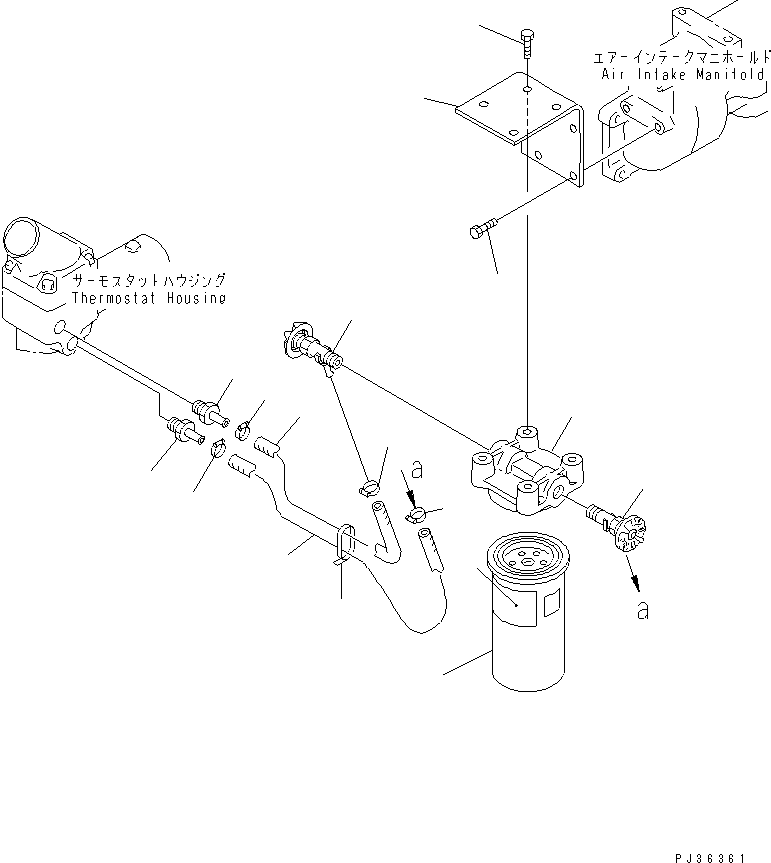 エアーインテークマニホールド
Air Intake Manifold

サーモスタットハウジング
Thermostat Housing

a

a

PJ36361