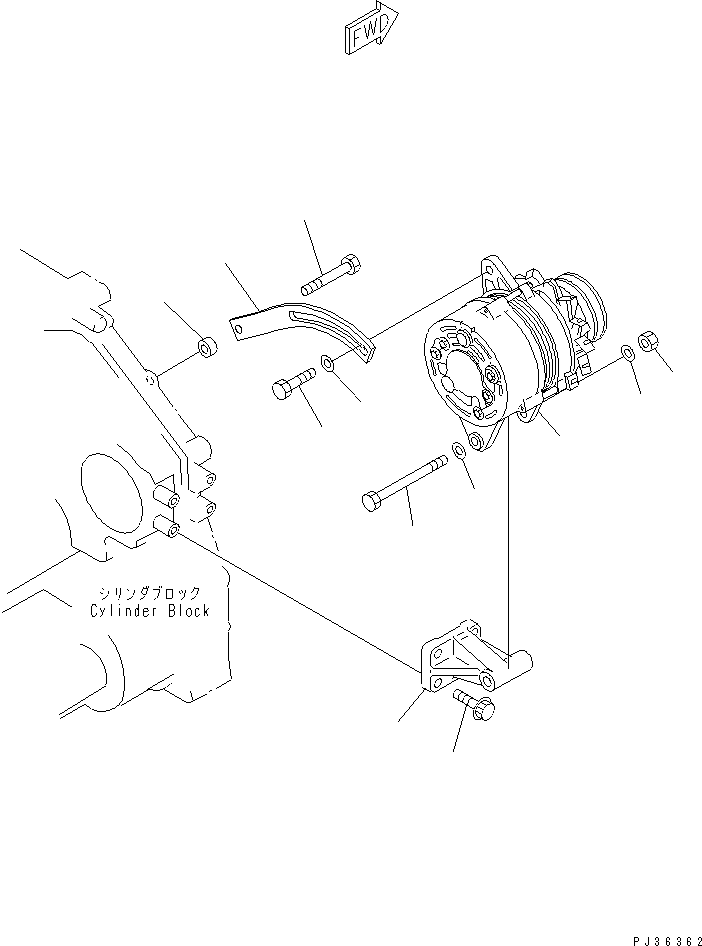 FWD

シリンダブロック
Cylinder Block

PJ36362