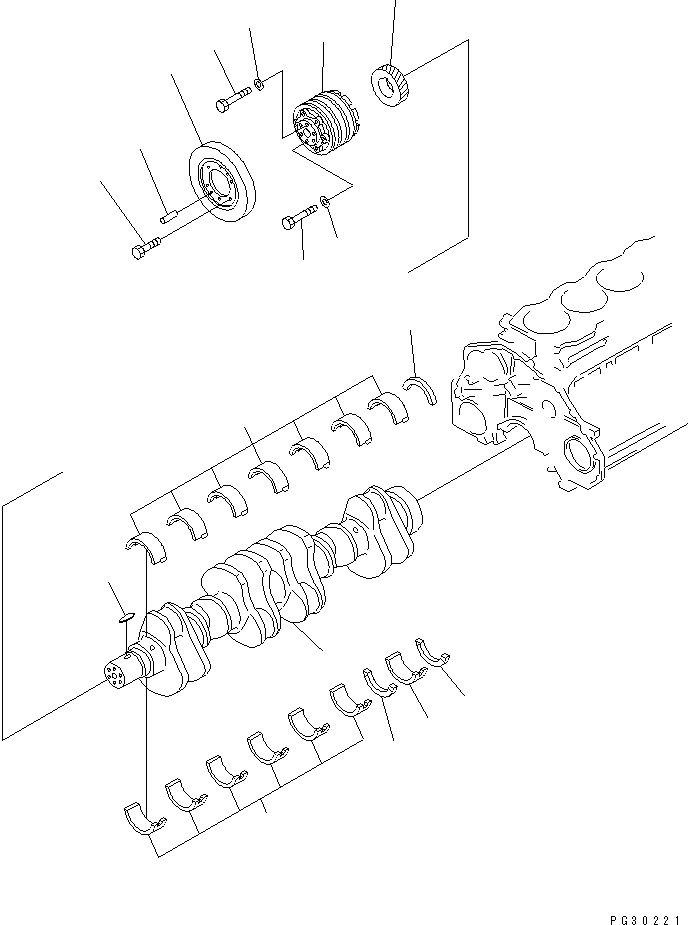 PG30221