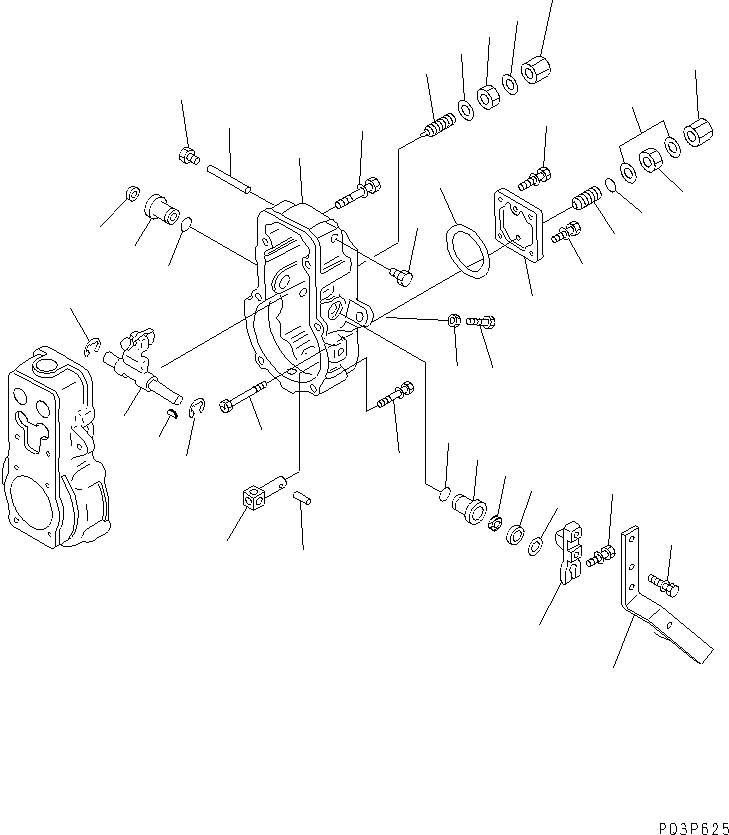 P03P625