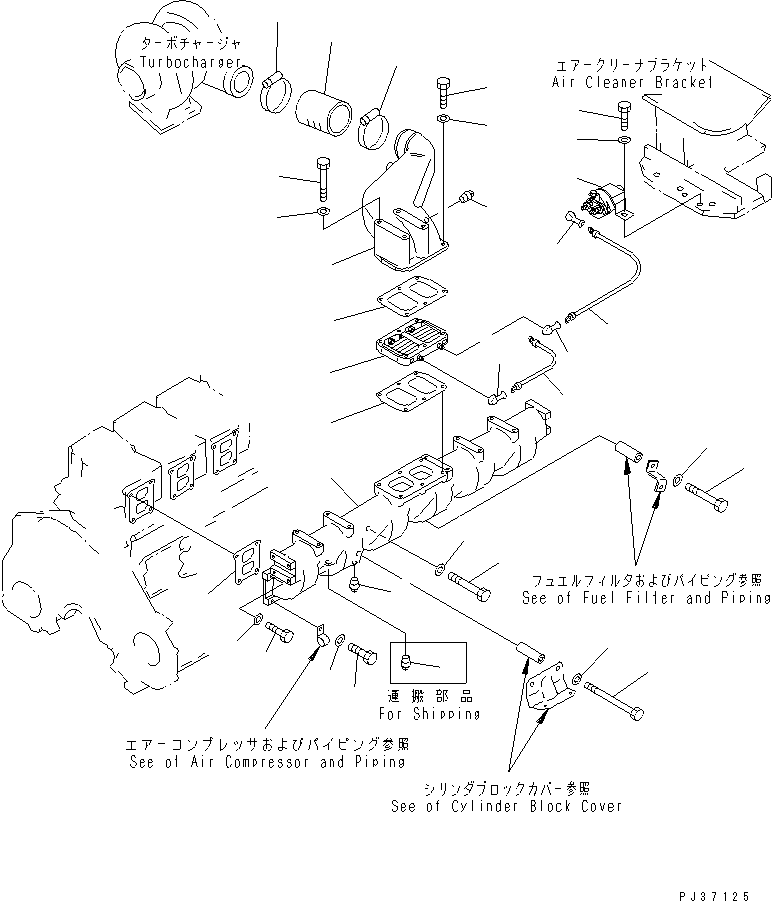 ターボチャージャ
Turbocharger

エアークリーナブラケット
Air Cleaner Bracket

フュエルフィルタおよびパイピング参照
See of Fuel Filter and Piping

運搬部品
For Shipping

エアーコンプレッサおよびパイピング参照
See of Air Compressor and Piping

シリンダブロックカバー参照
See of Cylinder Block Cover

PJ37125